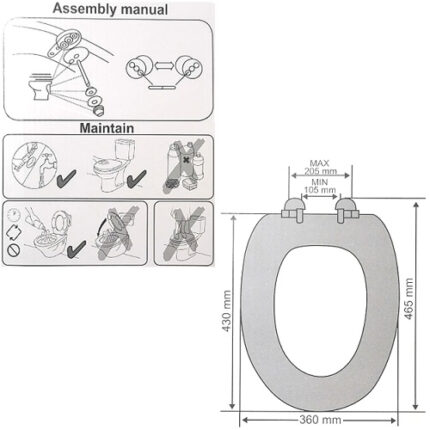 Assembly manual

Maintain

MAX
205 mm
MIN
105 mm

430 mm

465 mm

360 mm