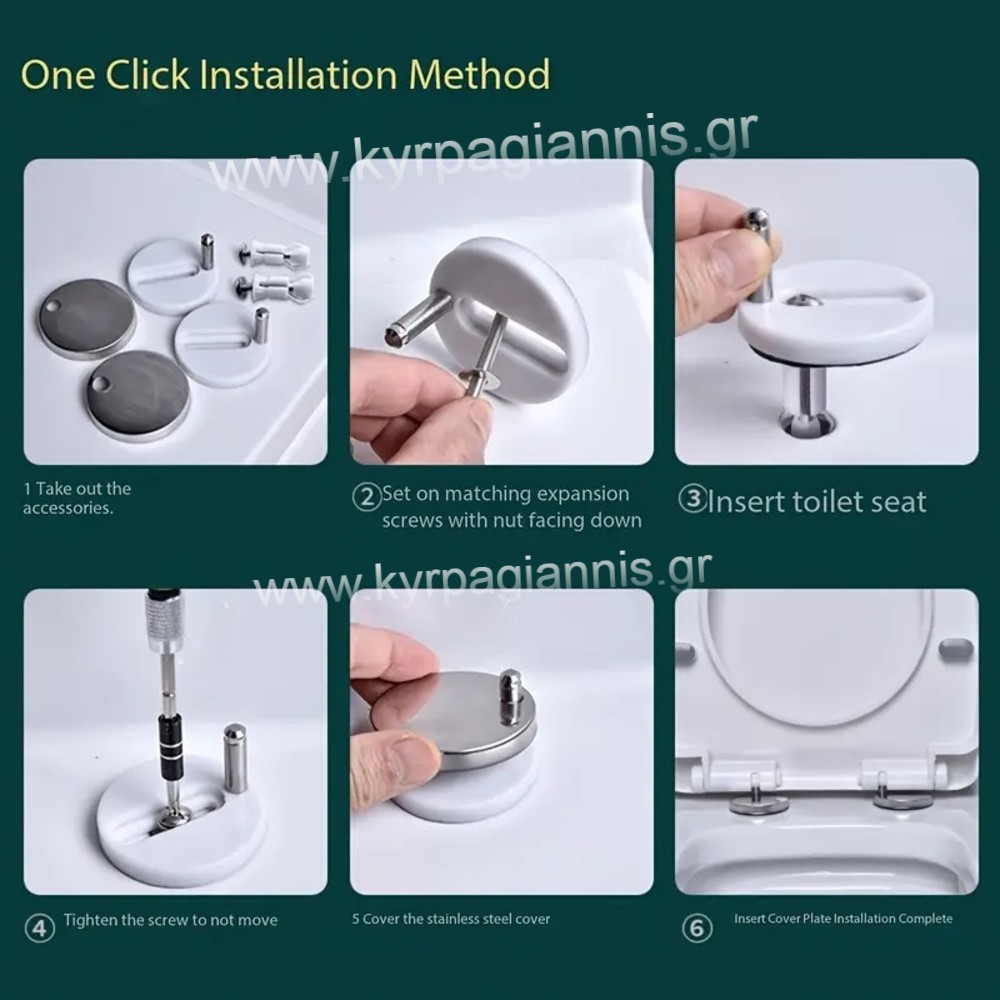 One Click Installation Method

www.kyrpagiannis.gr

1 Take out the accessories.

②Set on matching expansion screws with nut facing down

③Insert toilet seat

www.kyrpagiannis.gr

④ Tighten the screw to not move

5 Cover the stainless steel cover

⑥ Insert Cover Plate Installation Complete