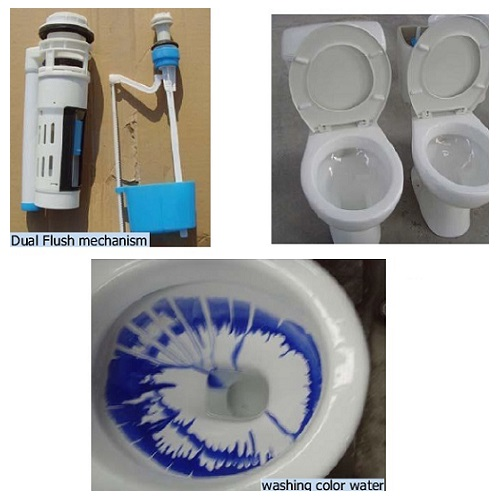 Dual Flush mechanism

washing color water