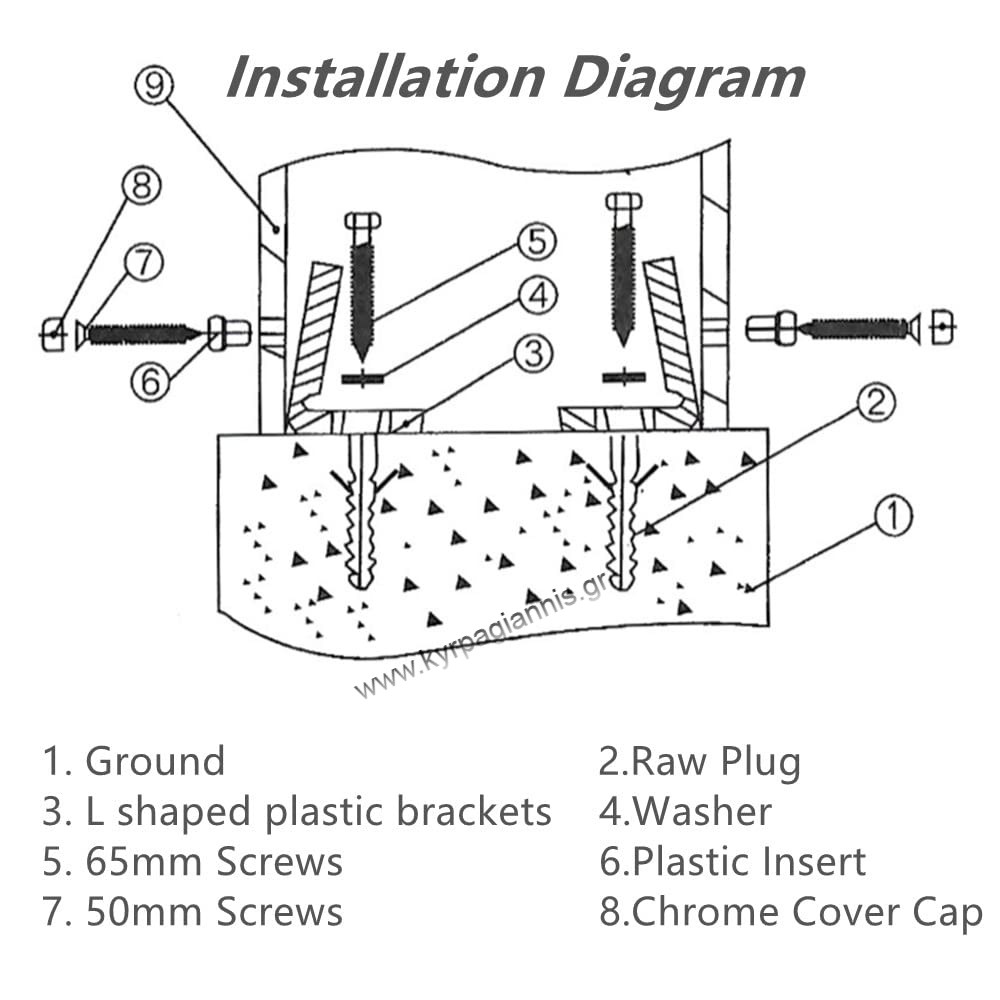 Installation Diagram

9
8
7
6
5
4
3
2
1

www.kyrpagiannis.gr

1. Ground
3. L shaped plastic brackets
5. 65mm Screws
7. 50mm Screws

2.Raw Plug
4.Washer
6.Plastic Insert
8.Chrome Cover Cap