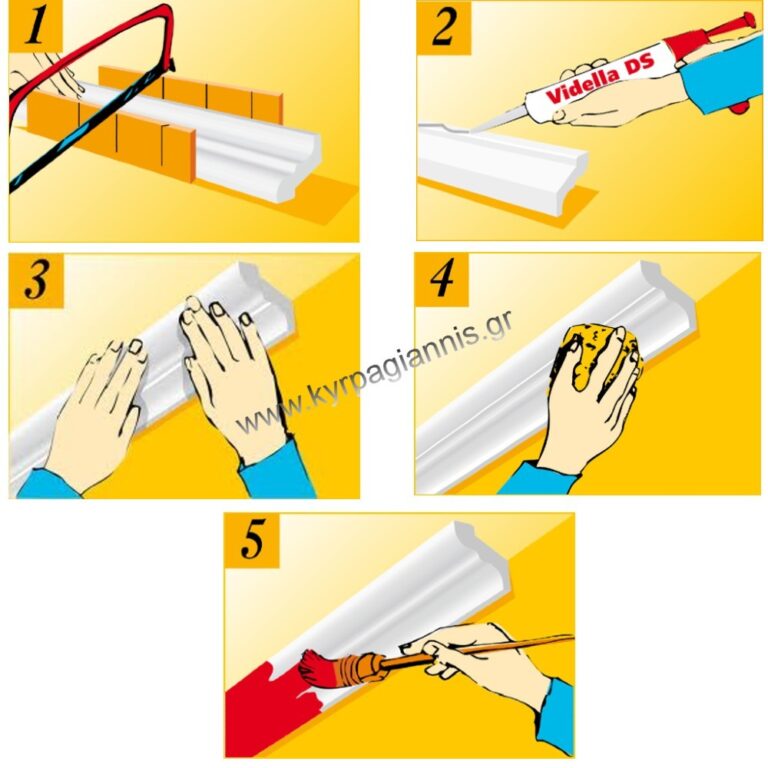 1

2

Vidella DS

3

4

www.kyrpagiannis.gr

5