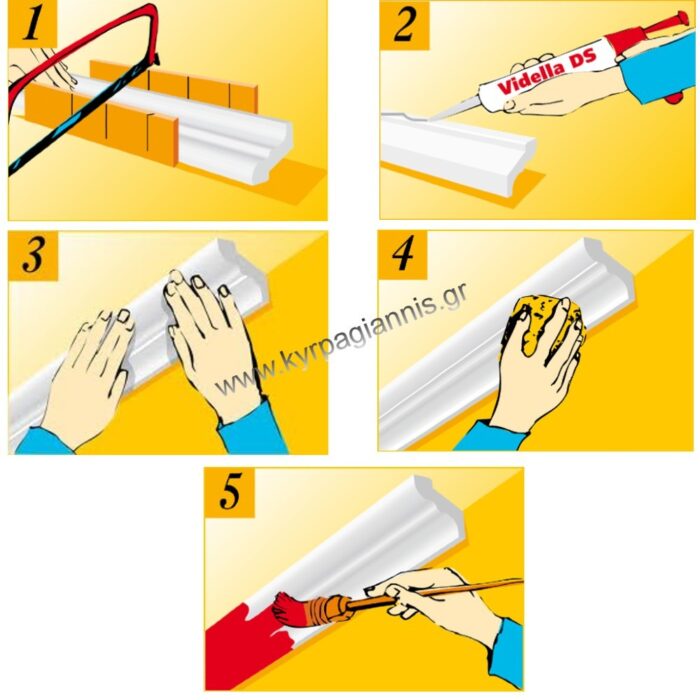 1

2

Vidella DS

3

www.kyrpagiannis.gr

4

5