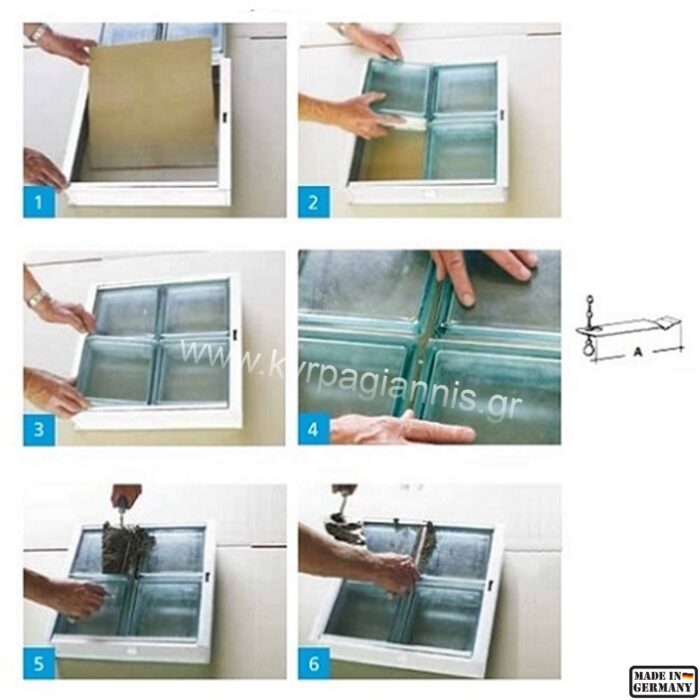 1

2

3

4

www.kyrpagiannis.gr

A

5

6

MADE IN GERMANY