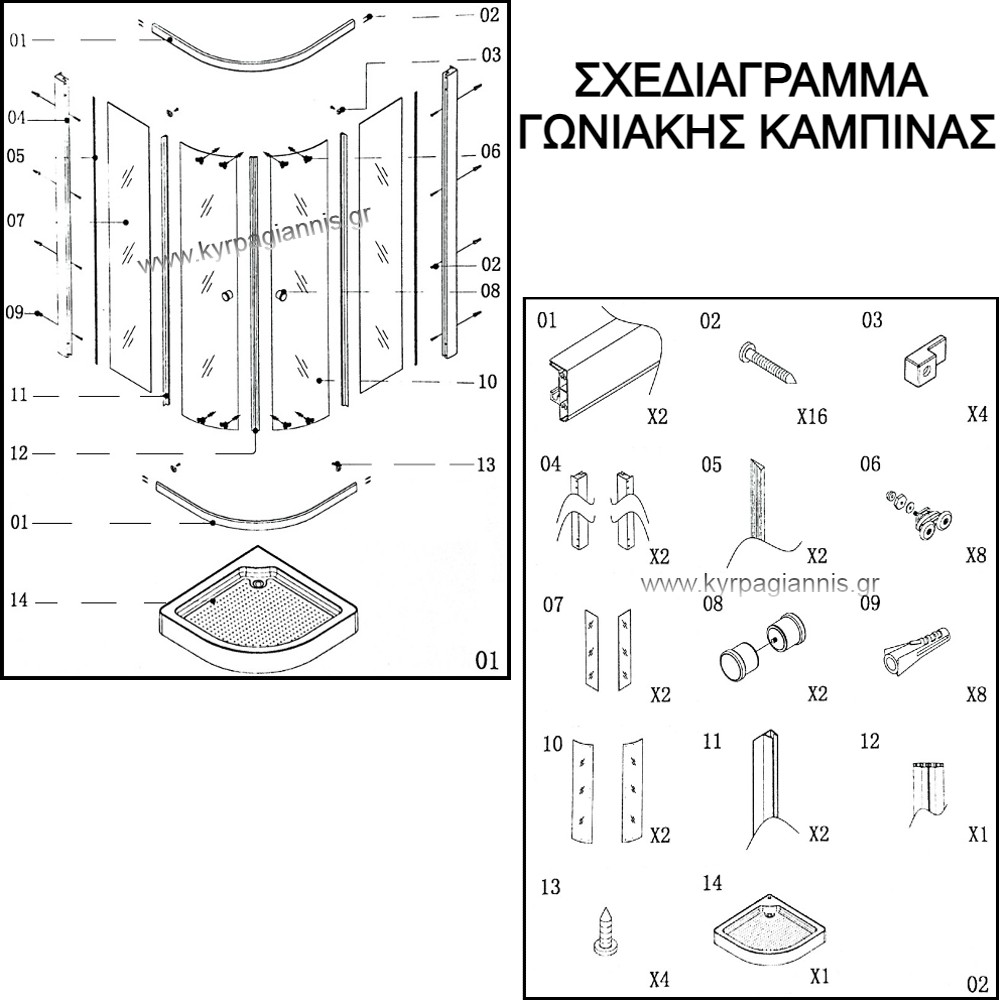 ΣΧΕΔΙΑΓΡΑΜΜΑ
ΓΩΝΙΑΚΗΣ ΚΑΜΠΙΝΑΣ

01
02
03
04
05
06
07
www.kyrpagiannis.gr
02
08
09
10
11
12
13
01
14
01

01
X2
02
X16
03
X4
04
X2
05
X2
06
X8
www.kyrpagiannis.gr
07
X2
08
X2
09
X8
10
X2
11
X2
12
X1
13
X4
14
X1
02