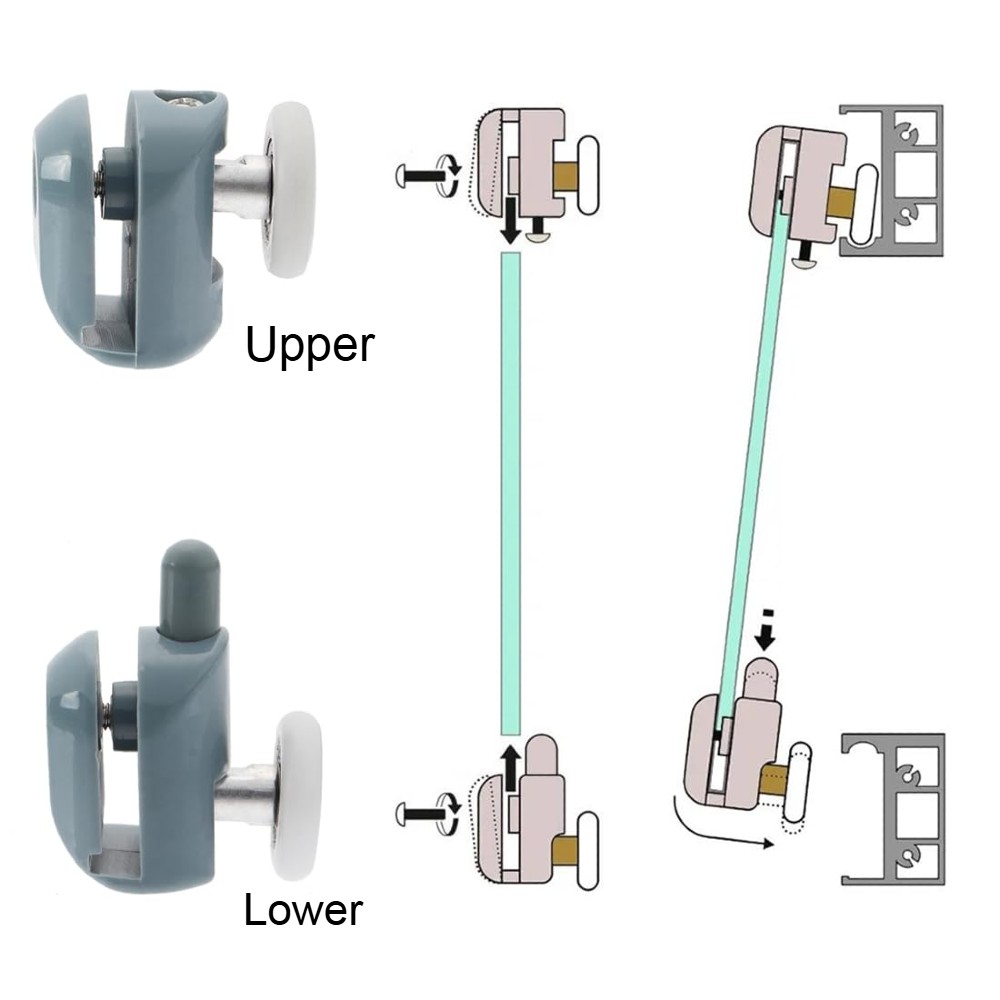 Upper

Lower