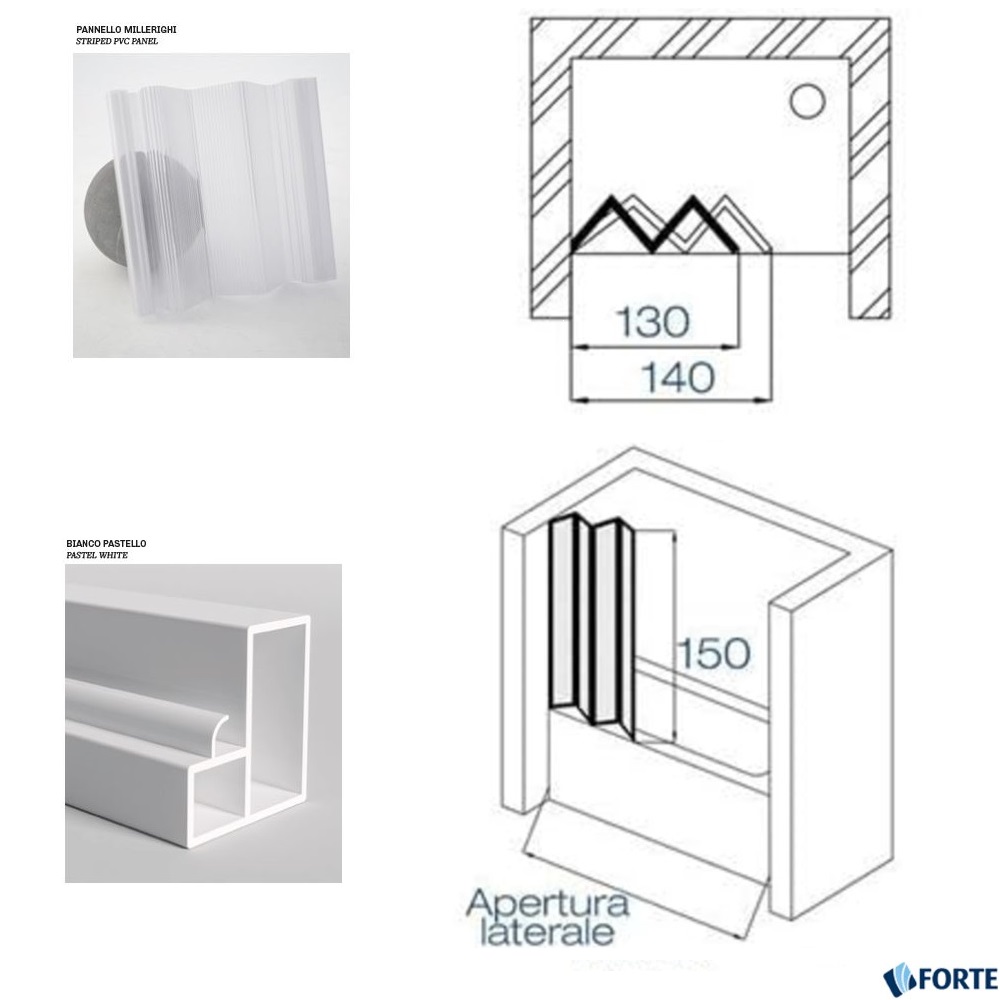 PANNELLO MILLERIGHI
STRIPED PVC PANEL

130

140

BIANCO PASTELLO
PASTEL WHITE

150

Apertura laterale

FORTE