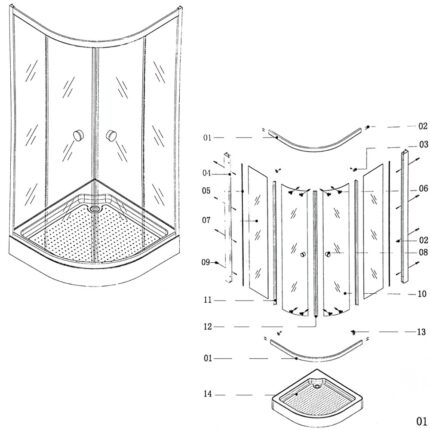 01
02
03
04
05
06
07
02
08
09
10
11
12
13
01
14
01